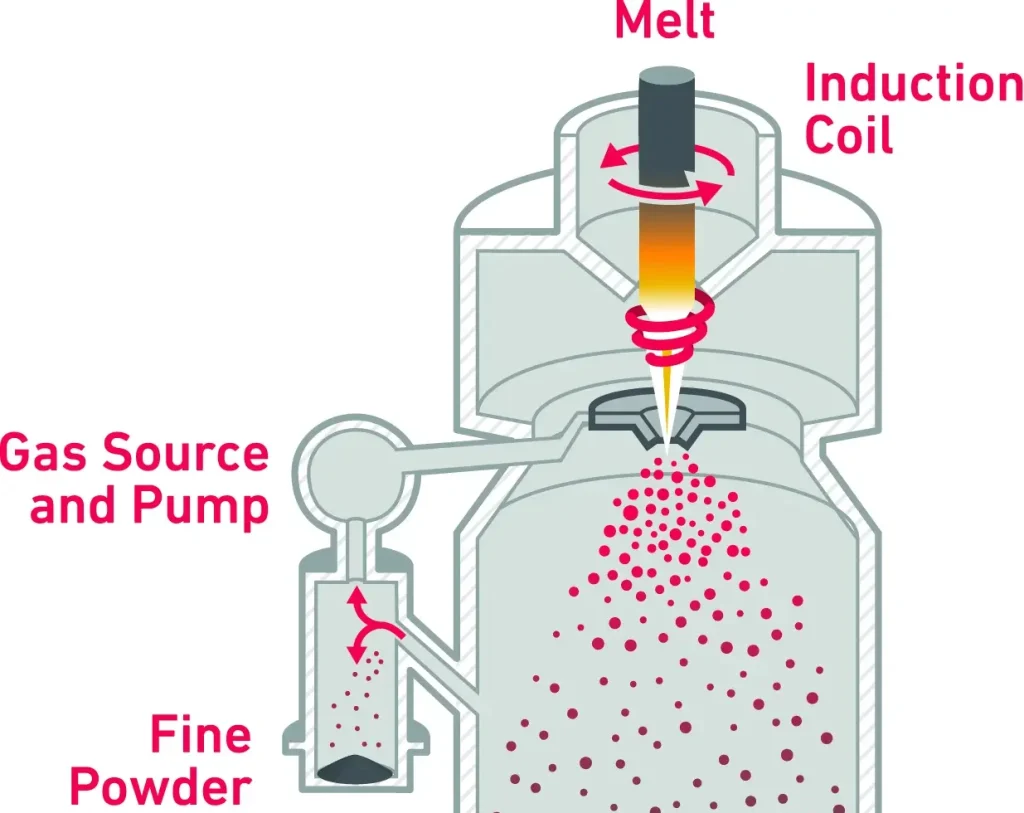 Melt

Induction Coil

Gas Source and Pump

Fine Powder